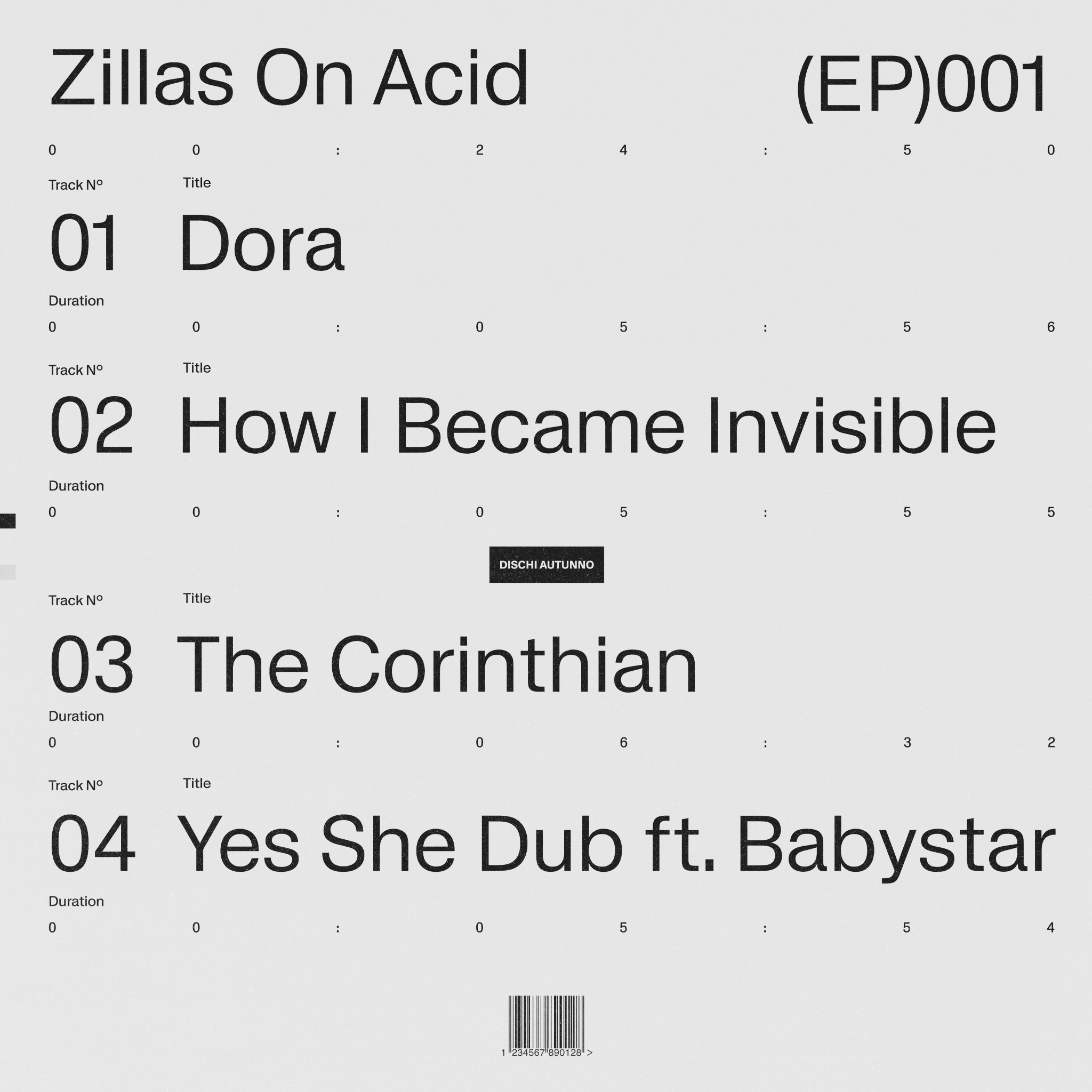 Zillas On Acid (EP)001

0 0 : 2 4 : 5 0

Track Nº Title

01 Dora

Duration

0 0 : 0 5 : 5 6

Track Nº Title

02 How I Became Invisible

Duration

0 0 : 0 5 : 5 5

DISCHI AUTUNNO

Track Nº Title

03 The Corinthian

Duration

0 0 : 0 6 : 3 2

Track Nº Title

04 Yes She Dub ft. Babystar

Duration

0 0 : 0 5 : 5 4

1 234567 890128 >